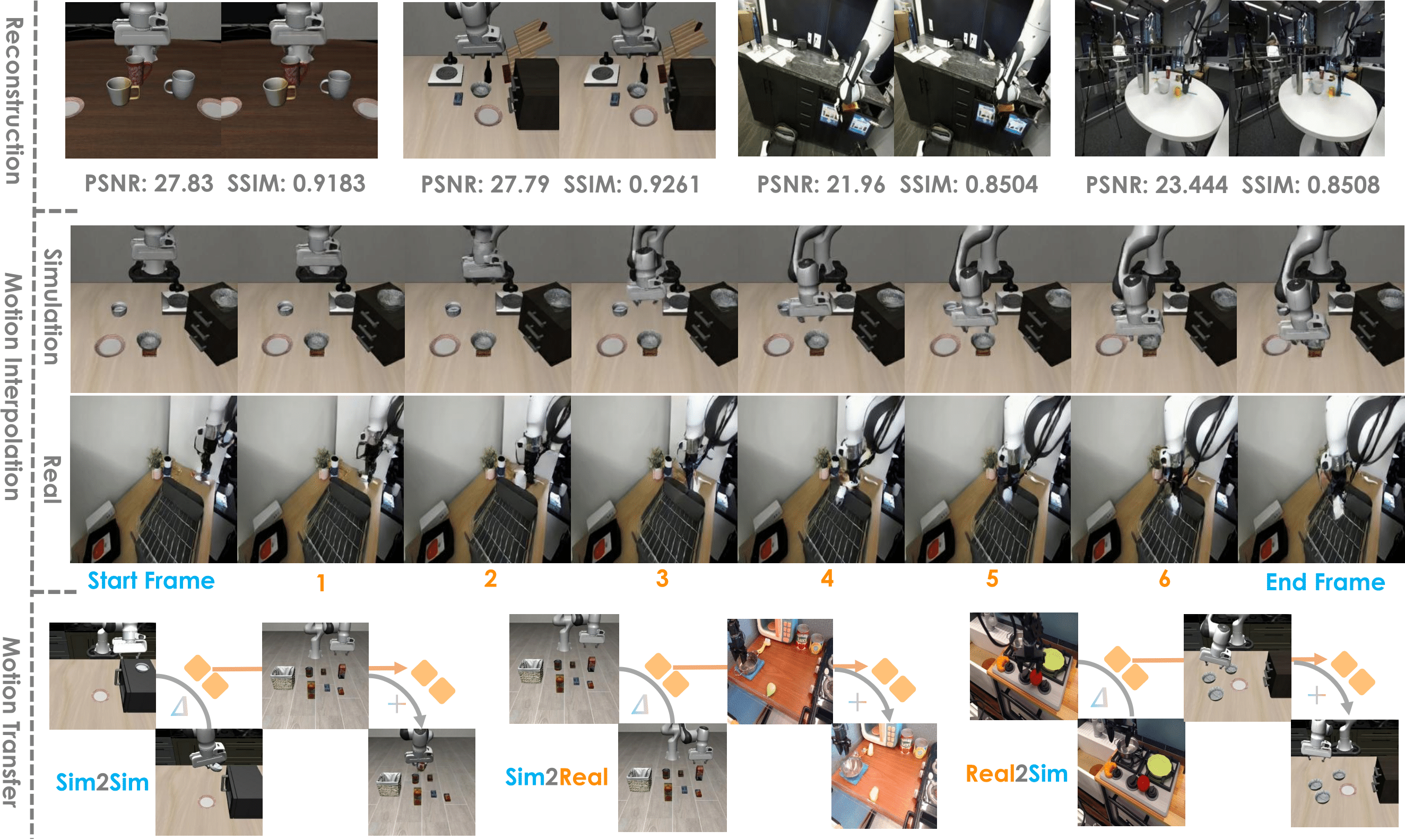 Reconstruction

PSNR: 27.83 SSIM: 0.9183

PSNR: 27.79 SSIM: 0.9261

PSNR: 21.96 SSIM: 0.8504

PSNR: 23.444 SSIM: 0.8508

Motion Interpolation

Simulation

Real

Start Frame 1 2 3 4 5 6 End Frame

Motion Transfer

Sim2Sim

Sim2Real

Real2Sim